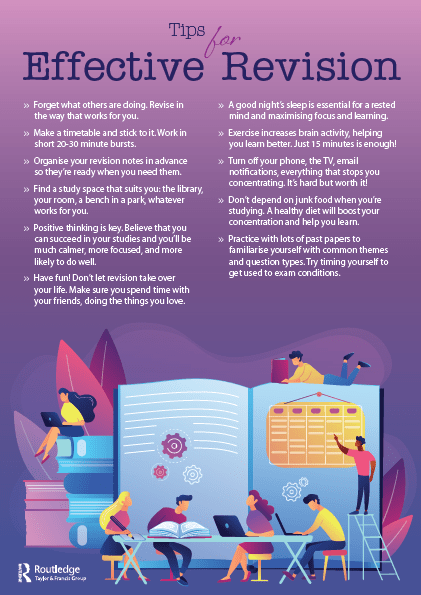 Tips for
Effective Revision

» Forget what others are doing. Revise in the way that works for you.

» Make a timetable and stick to it. Work in short 20-30 minute bursts.

» Organise your revision notes in advance so they're ready when you need them.

» Find a study space that suits you: the library, your room, a bench in a park, whatever works for you.

» Positive thinking is key. Believe that you can succeed in your studies and you'll be much calmer, more focused, and more likely to do well.

» Have fun! Don't let revision take over your life. Make sure you spend time with your friends, doing the things you love.

» A good night's sleep is essential for a rested mind and maximising focus and learning.

» Exercise increases brain activity, helping you learn better. Just 15 minutes is enough!

» Turn off your phone, the TV, email notifications, everything that stops you concentrating. It's hard but worth it!

» Don't depend on junk food when you're studying. A healthy diet will boost your concentration and help you learn.

» Practice with lots of past papers to familiarise yourself with common themes and question types. Try timing yourself to get used to exam conditions.

Routledge
Taylor & Francis Group